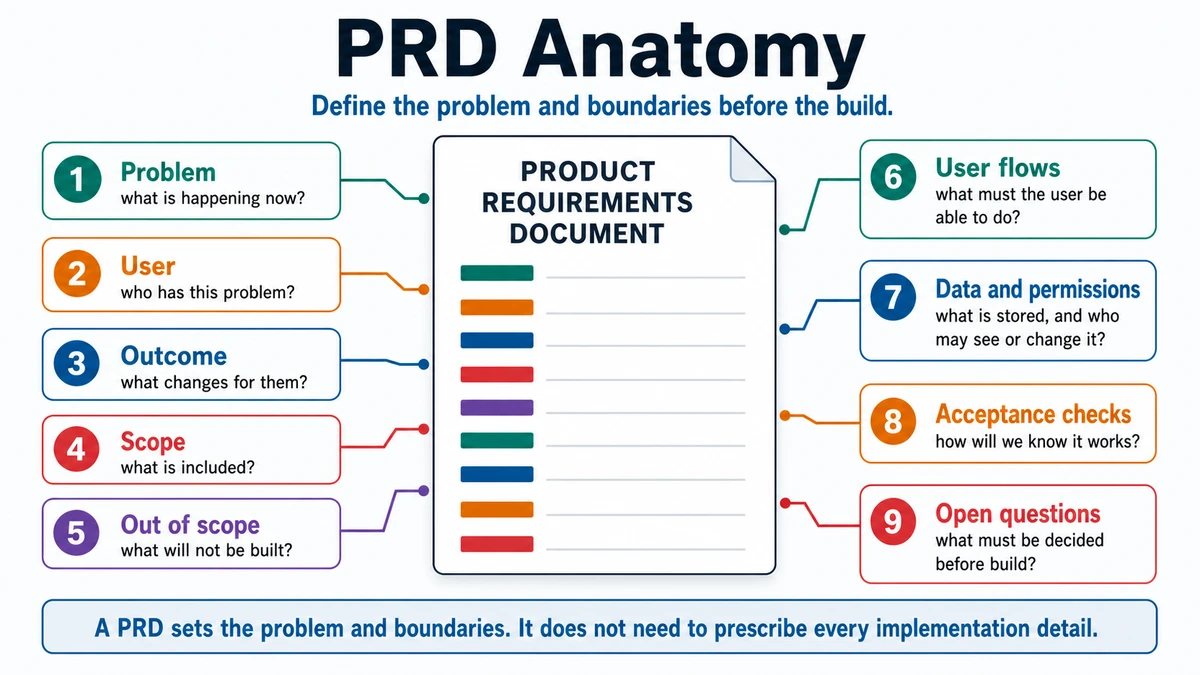 PRD Anatomy

Define the problem and boundaries before the build.

1 Problem
what is happening now?

2 User
who has this problem?

3 Outcome
what changes for them?

4 Scope
what is included?

5 Out of scope
what will not be built?

PRODUCT REQUIREMENTS DOCUMENT

6 User flows
what must the user be able to do?

7 Data and permissions
what is stored, and who may see or change it?

8 Acceptance checks
how will we know it works?

9 Open questions
what must be decided before build?

A PRD sets the problem and boundaries. It does not need to prescribe every implementation detail.